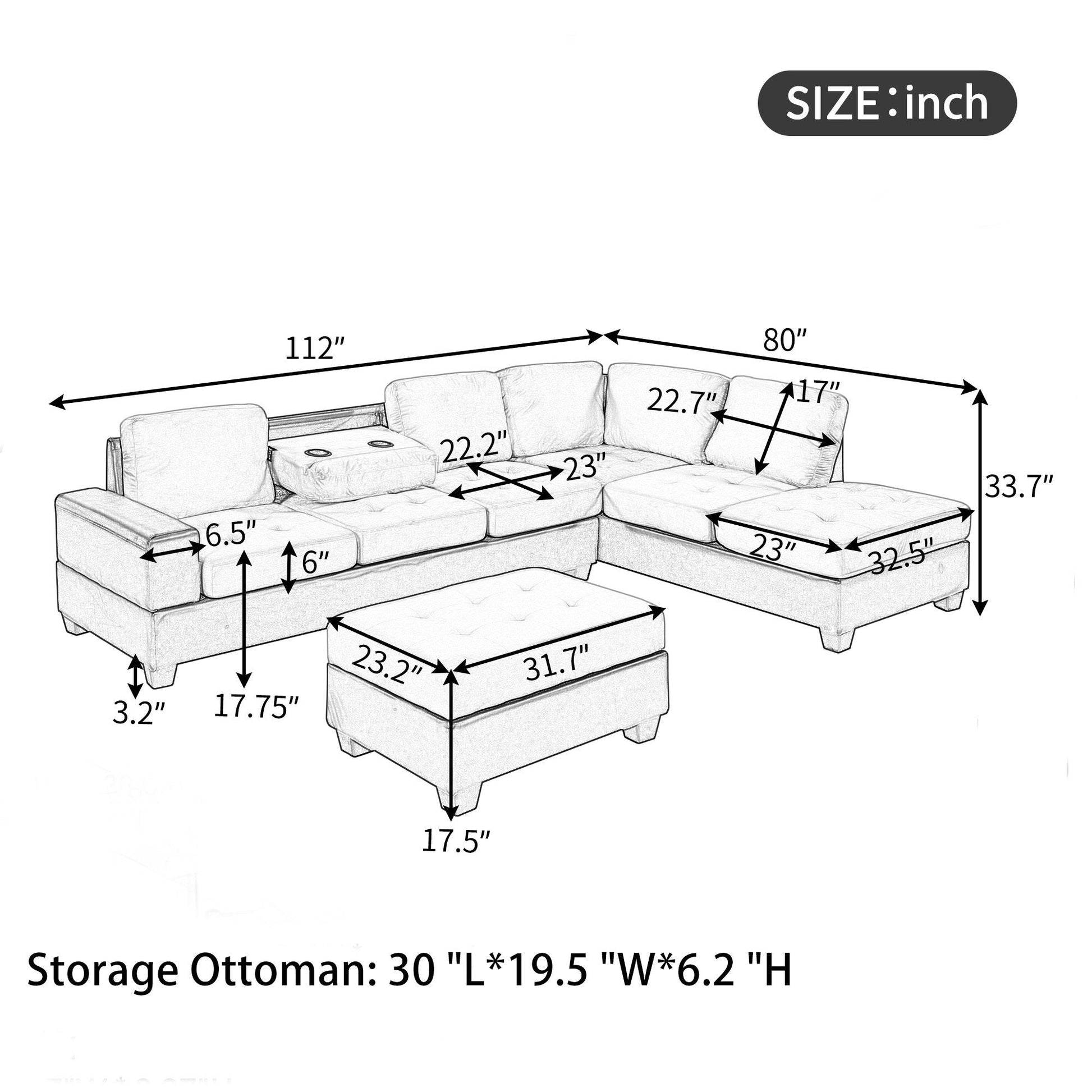 SIZE：inch

112″

80″

22.7″

17″

22.2″

23″

33.7″

6.5″

6″

23″

32.5″

23.2″

31.7″

3.2″

17.75″

17.5″

Storage Ottoman: 30 "L*19.5 "W*6.2 "H